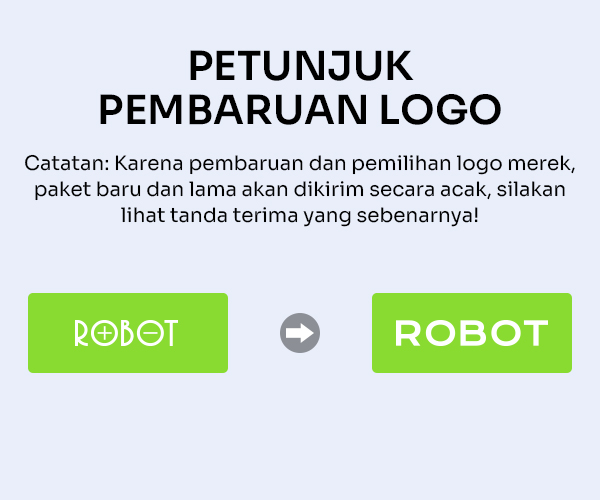 PETUNJUK
PEMBARUAN LOGO

Catatan: Karena pembaruan dan pemilihan logo merek, paket baru dan lama akan dikirim secara acak, silakan lihat tanda terima yang sebenarnya!

ROBOT

ROBOT